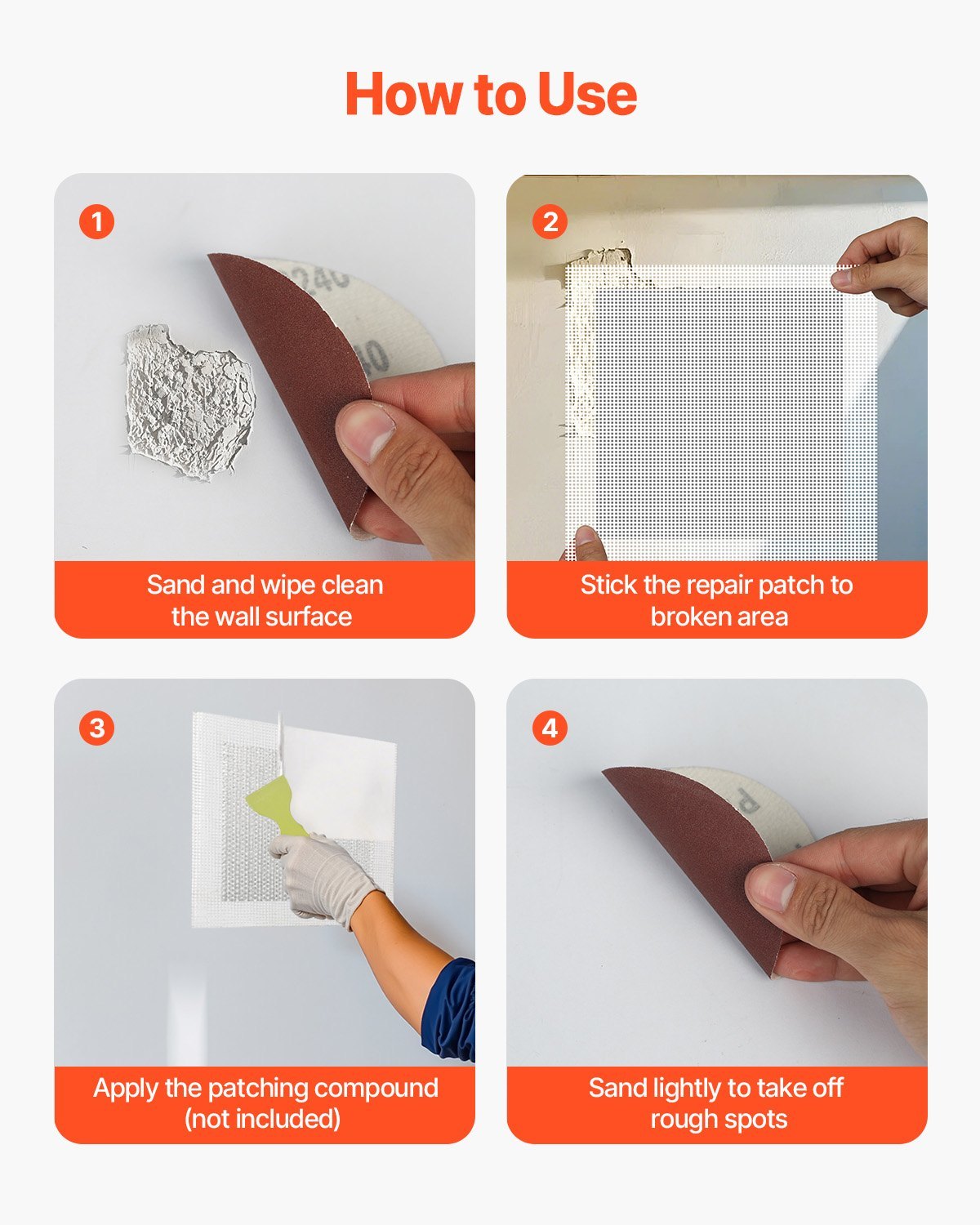 How to Use

1

240

Sand and wipe clean the wall surface

2

Stick the repair patch to broken area

3

Apply the patching compound (not included)

4

Sand lightly to take off rough spots