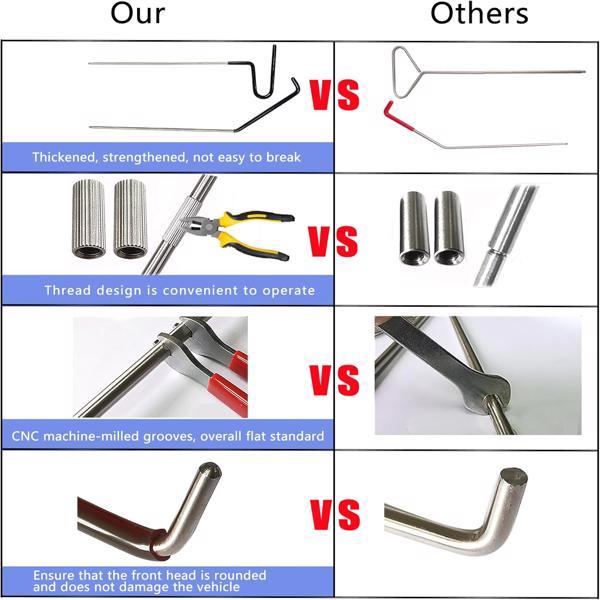 Our

Others

VS

Thickened, strengthened, not easy to break

VS

Thread design is convenient to operate

VS

CNC machine-milled grooves, overall flat standard

VS

Ensure that the front head is rounded and does not damage the vehicle